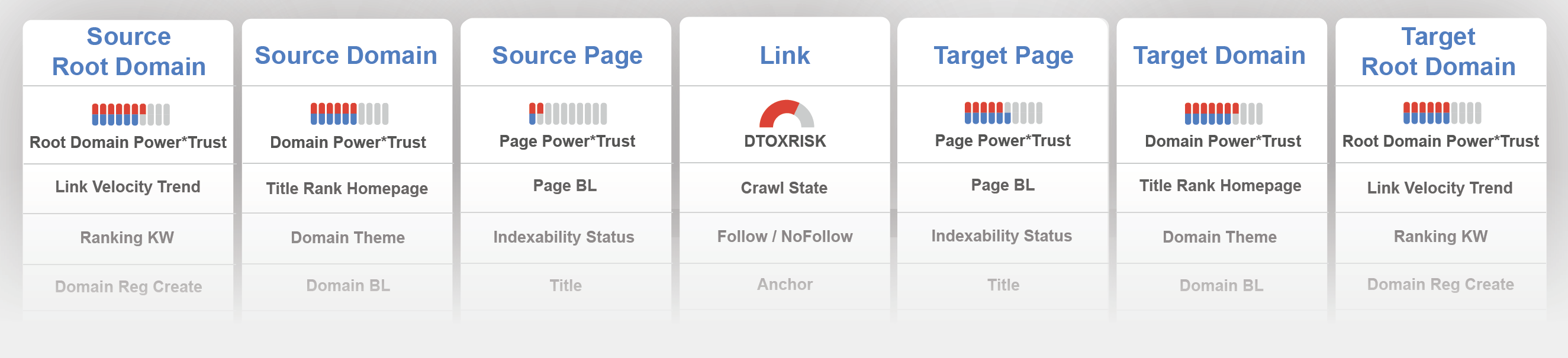 | Source Root Domain | Source Domain | Source Page | Link | Target Page | Target Domain | Target Root Domain |
|---|---|---|---|---|---|---|
| Root Domain Power*Trust | Domain Power*Trust | Page Power*Trust | DTOXRISK | Page Power*Trust | Domain Power*Trust | Root Domain Power*Trust |
| Link Velocity Trend | Title Rank Homepage | Page BL | Crawl State | Page BL | Title Rank Homepage | Link Velocity Trend |
| Ranking KW | Domain Theme | Indexability Status | Follow / NoFollow | Indexability Status | Domain Theme | Ranking KW |
| Domain Reg Create | Domain BL | Title | Anchor | Title | Domain BL | Domain Reg Create |